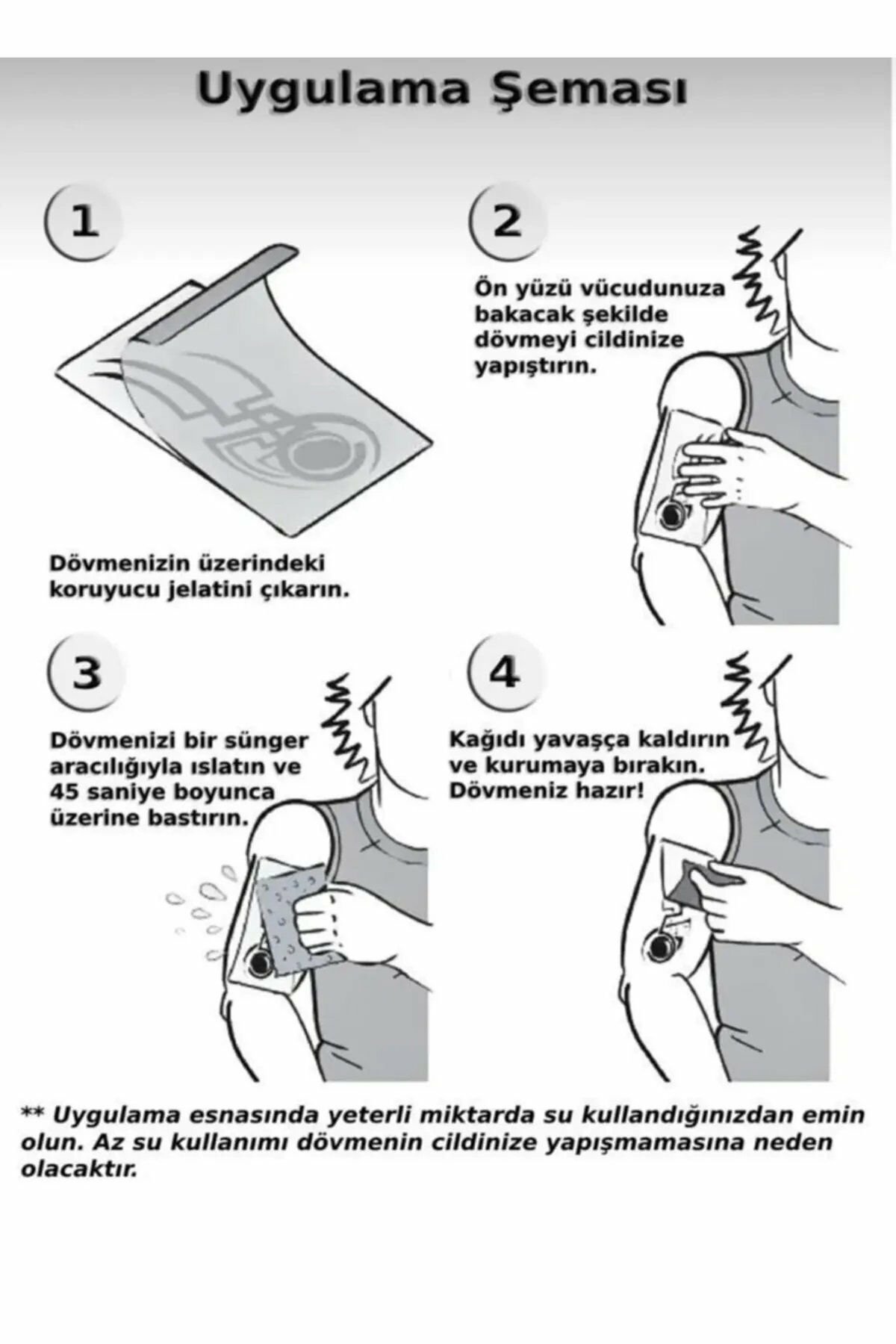 Uygulama Şeması

1

Dövmenizin üzerindeki koruyucu jelatini çıkarın.

2

Ön yüzü vücudunuza bakacak şekilde dövmeyi cildinize yapıştırın.

3

Dövmenizi bir sünger aracılığıyla ıslatın ve 45 saniye boyunca üzerine bastırın.

4

Kağıdı yavaşça kaldırın ve kurumaya bırakın. Dövmeniz hazır!

** Uygulama esnasında yeterli miktarda su kullandığınızdan emin olun. Az su kullanımı dövmenin cildinize yapışmamasına neden olacaktır.