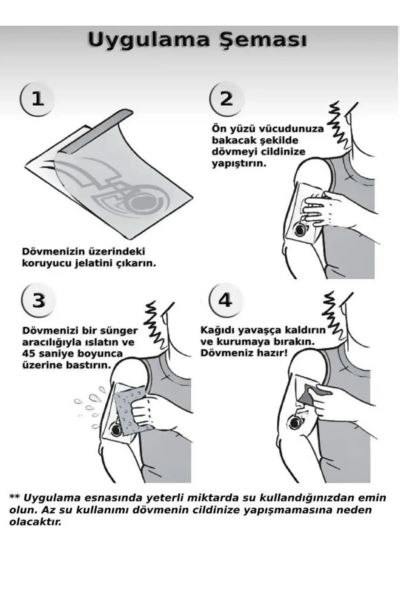 Uygulama Şeması

1

Dövmenizin üzerindeki koruyucu jelatini çıkarın.

2

Ön yüzü vücudunuza bakacak şekilde dövmeyi cildinize yapıştırın.

3

Dövmenizi bir sünger aracılığıyla ıslatın ve 45 saniye boyunca üzerine bastırın.

4

Kağıdı yavaşça kaldırın ve kurumaya bırakın. Dövmeniz hazır!

** Uygulama esnasında yeterli miktarda su kullandığınızdan emin olun. Az su kullanımı dövmenin cildinize yapışmamasına neden olacaktır.